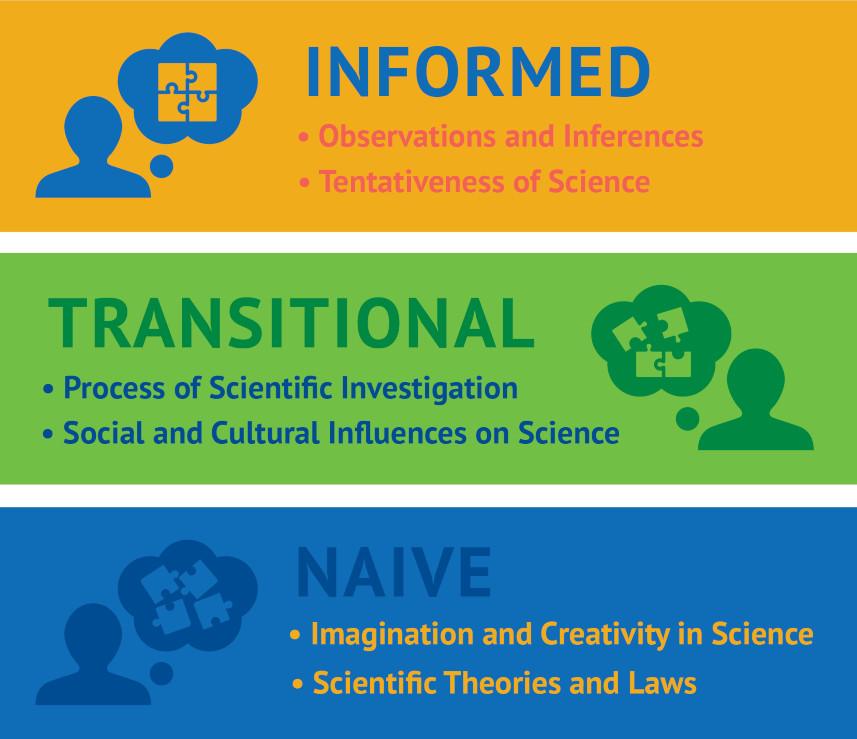 INFORMED

• Observations and Inferences
• Tentativeness of Science

TRANSITIONAL

• Process of Scientific Investigation
• Social and Cultural Influences on Science

NAIVE

• Imagination and Creativity in Science
• Scientific Theories and Laws